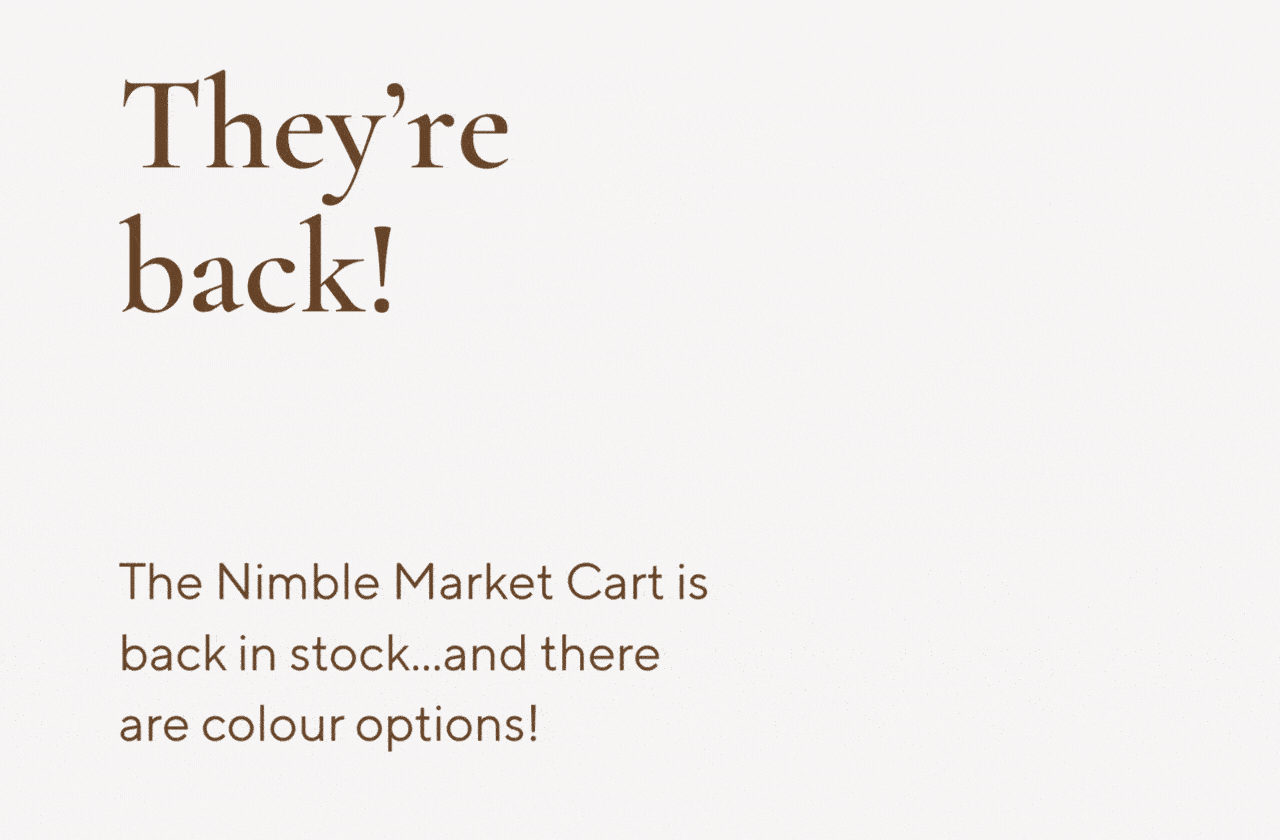 They're back!

The Nimble Market Cart is back in stock...and there are colour options!